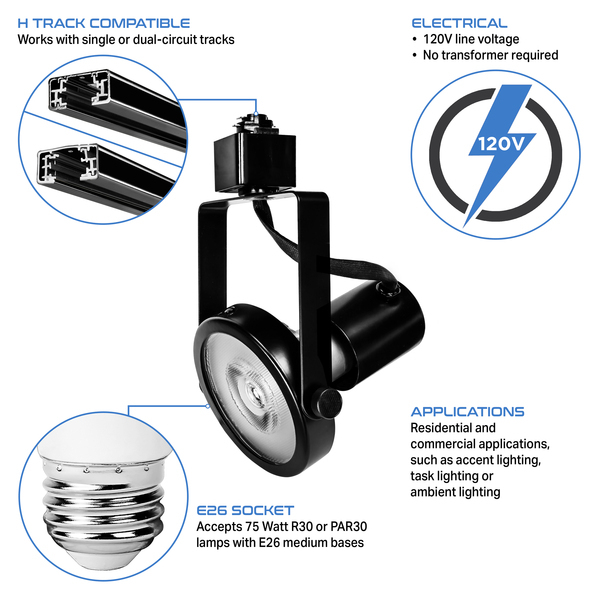 H TRACK COMPATIBLE
Works with single or dual-circuit tracks

ELECTRICAL
• 120V line voltage
• No transformer required

120V

APPLICATIONS
Residential and commercial applications, such as accent lighting, task lighting or ambient lighting

E26 SOCKET
Accepts 75 Watt R30 or PAR30 lamps with E26 medium bases